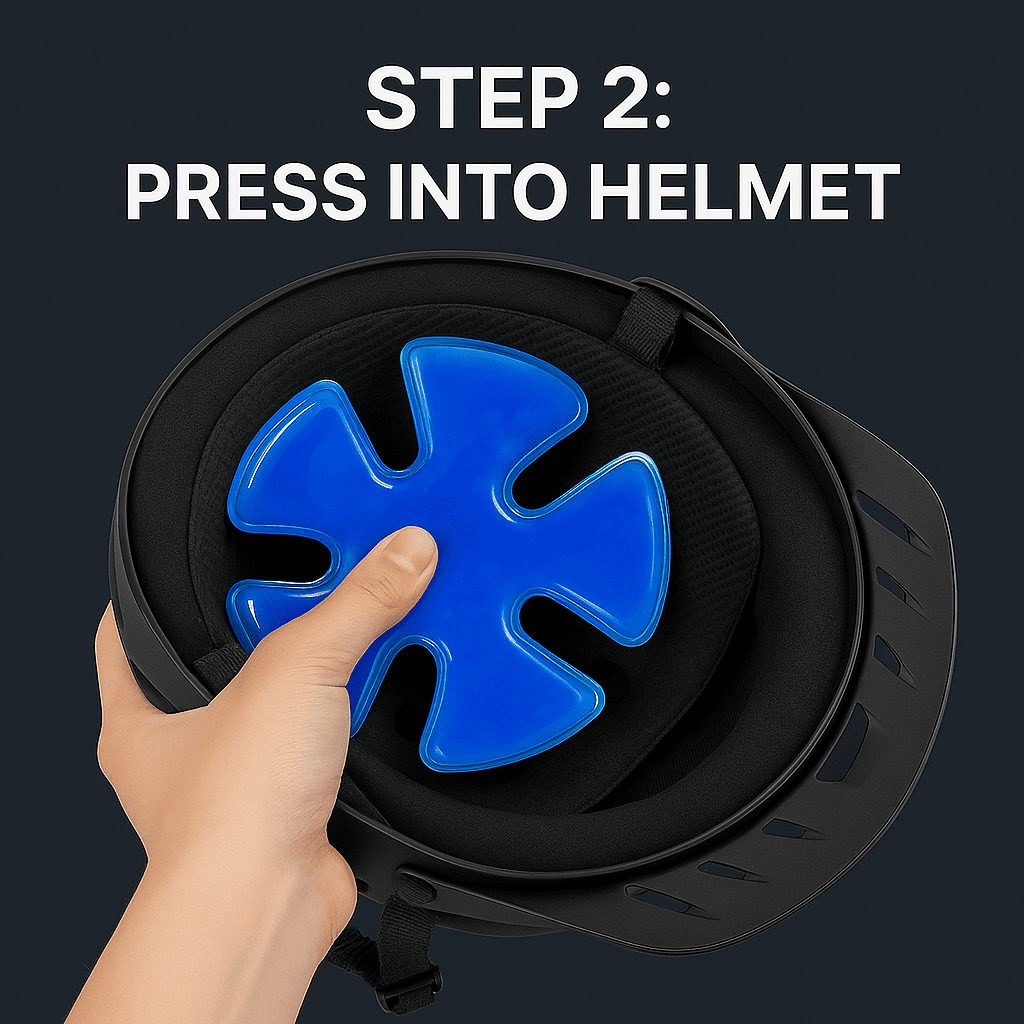 STEP 2:
PRESS INTO HELMET